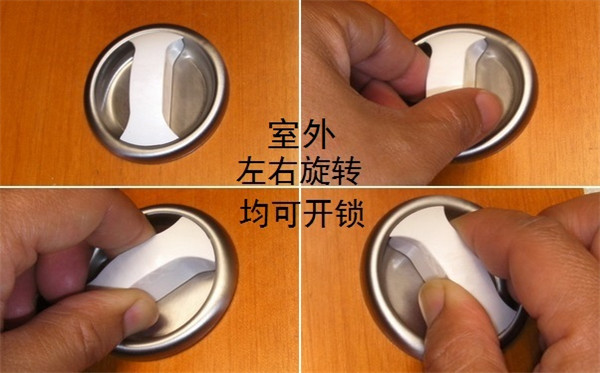 室外
左右旋转
均可开锁